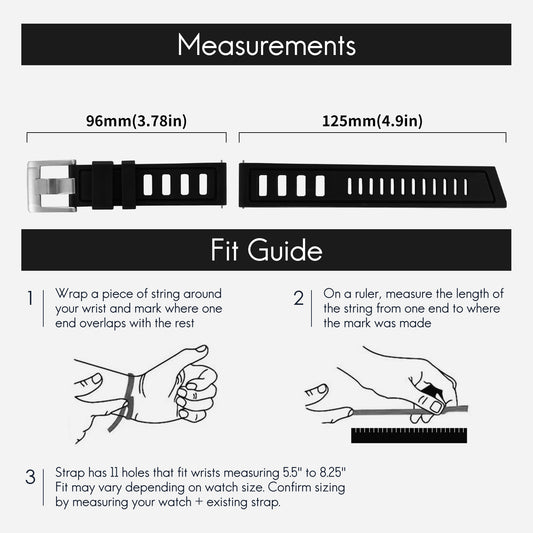 Measurements

96mm(3.78in)

125mm(4.9in)

Fit Guide

1 Wrap a piece of string around your wrist and mark where one end overlaps with the rest

2 On a ruler, measure the length of the string from one end to where the mark was made

3 Strap has 11 holes that fit wrists measuring 5.5" to 8.25" Fit may vary depending on watch size. Confirm sizing by measuring your watch + existing strap.