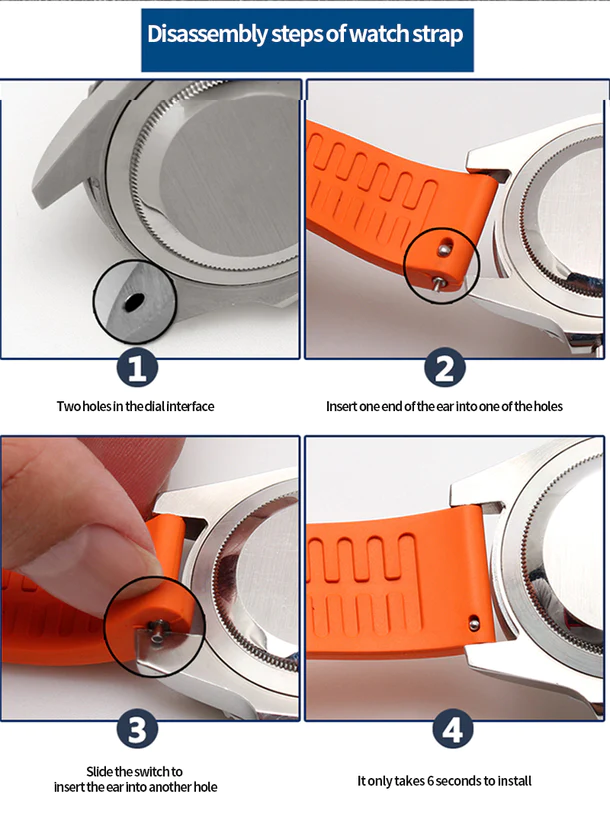 Disassembly steps of watch strap

1

Two holes in the dial interface

2

Insert one end of the ear into one of the holes

3

Slide the switch to insert the ear into another hole

4

It only takes 6 seconds to install