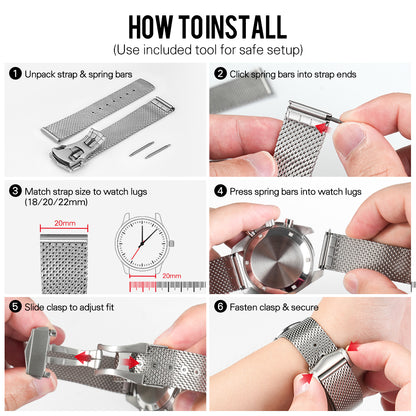 HOW TOINSTALL
(Use included tool for safe setup)

1 Unpack strap & spring bars

2 Click spring bars into strap ends

3 Match strap size to watch lugs (18/20/22mm)

20mm

20mm

4 Press spring bars into watch lugs

5 Slide clasp to adjust fit

6 Fasten clasp & secure